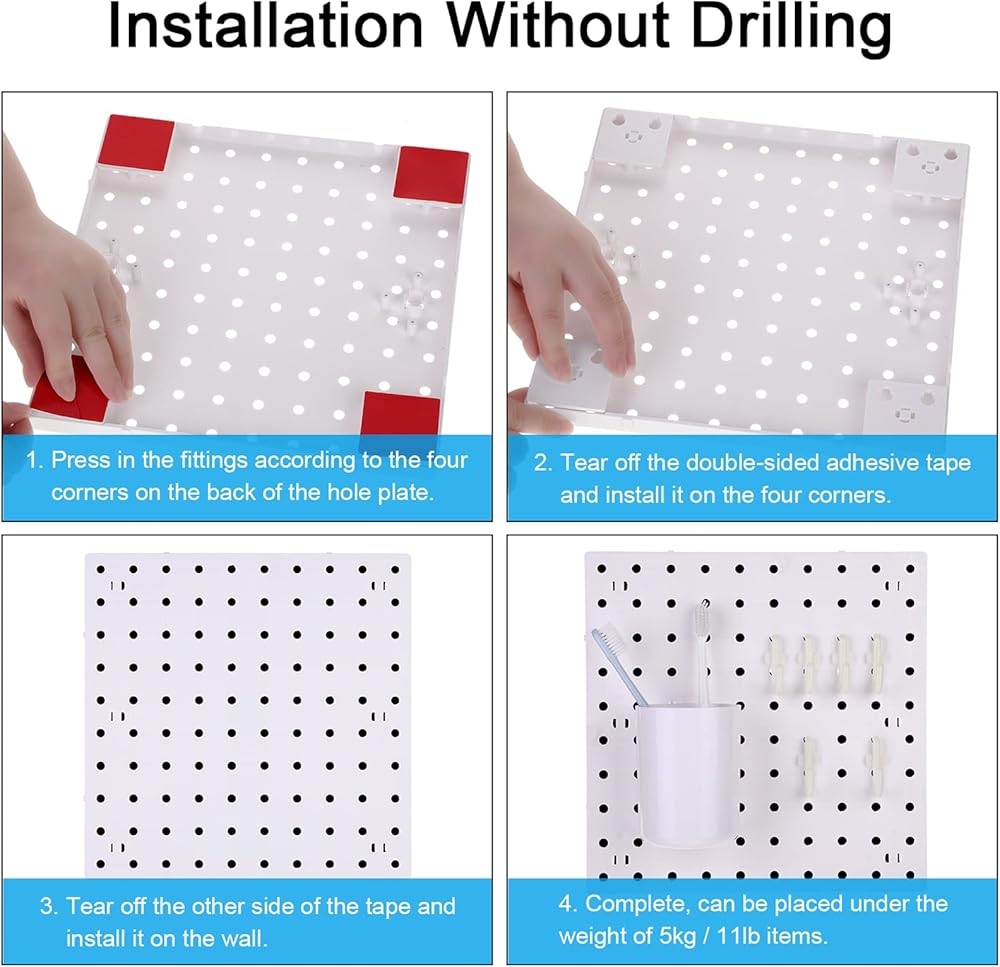 Installation Without Drilling

1. Press in the fittings according to the four corners on the back of the hole plate.

2. Tear off the double-sided adhesive tape and install it on the four corners.

3. Tear off the other side of the tape and install it on the wall.

4. Complete, can be placed under the weight of 5kg / 11lb items.