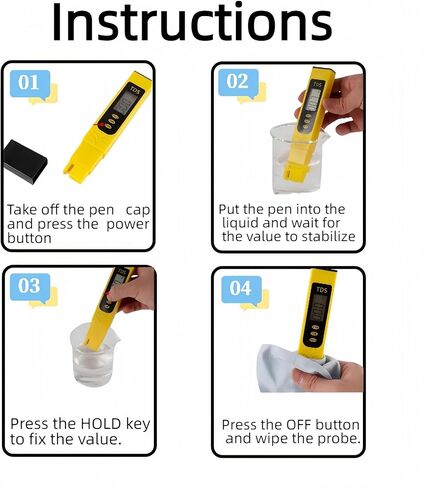 Instructions

01

TDS

Take off the pen cap and press the power button

02

TDS

Put the pen into the liquid and wait for the value to stabilize

03

TDS

Press the HOLD key to fix the value.

04

TDS

Press the OFF button and wipe the probe.