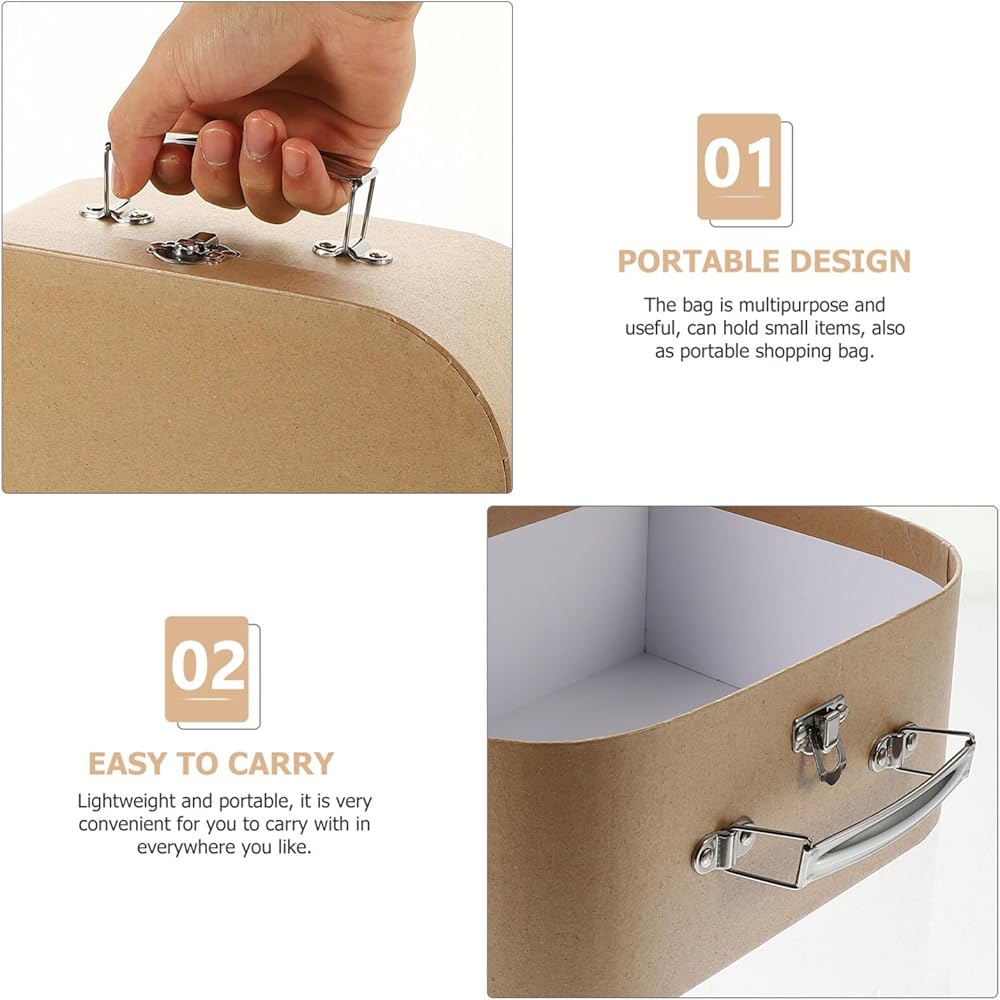 01

PORTABLE DESIGN

The bag is multipurpose and useful, can hold small items, also as portable shopping bag.

02

EASY TO CARRY

Lightweight and portable, it is very convenient for you to carry with in everywhere you like.