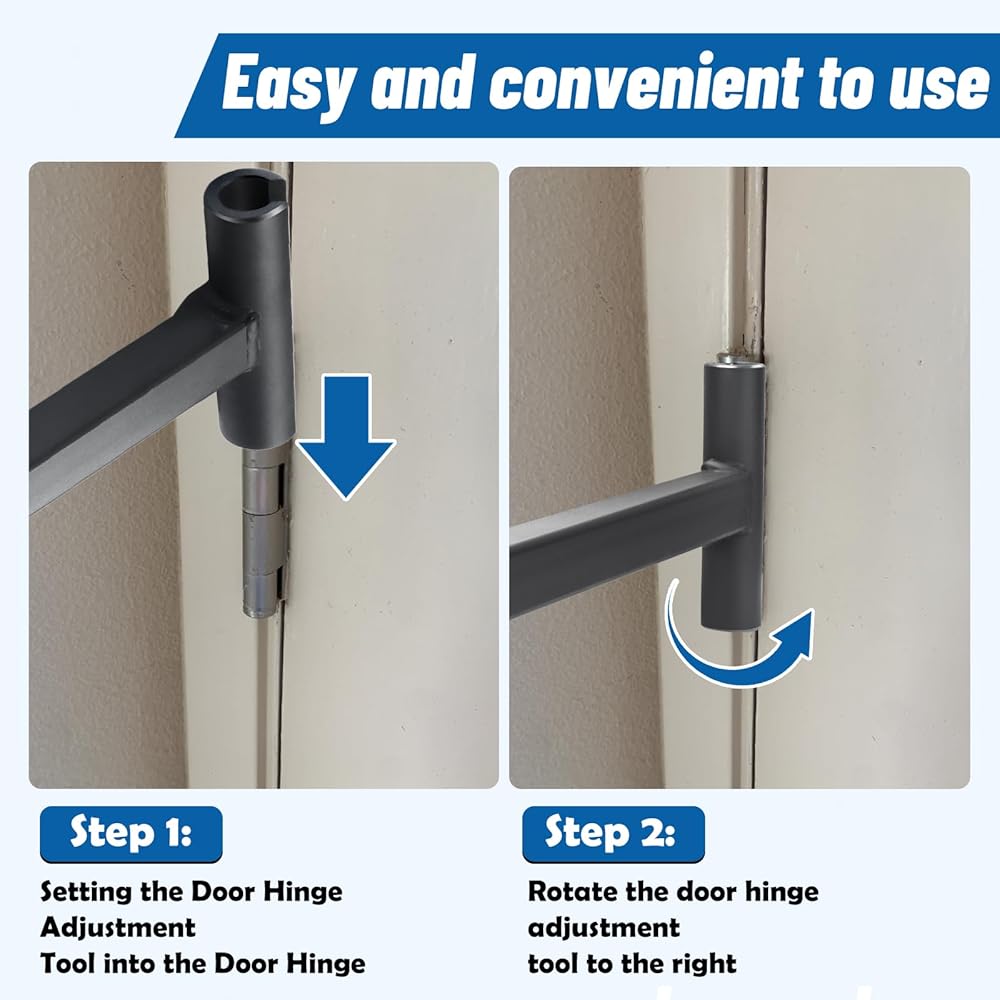 Easy and convenient to use

Step 1:

Setting the Door Hinge Adjustment Tool into the Door Hinge

Step 2:

Rotate the door hinge adjustment tool to the right