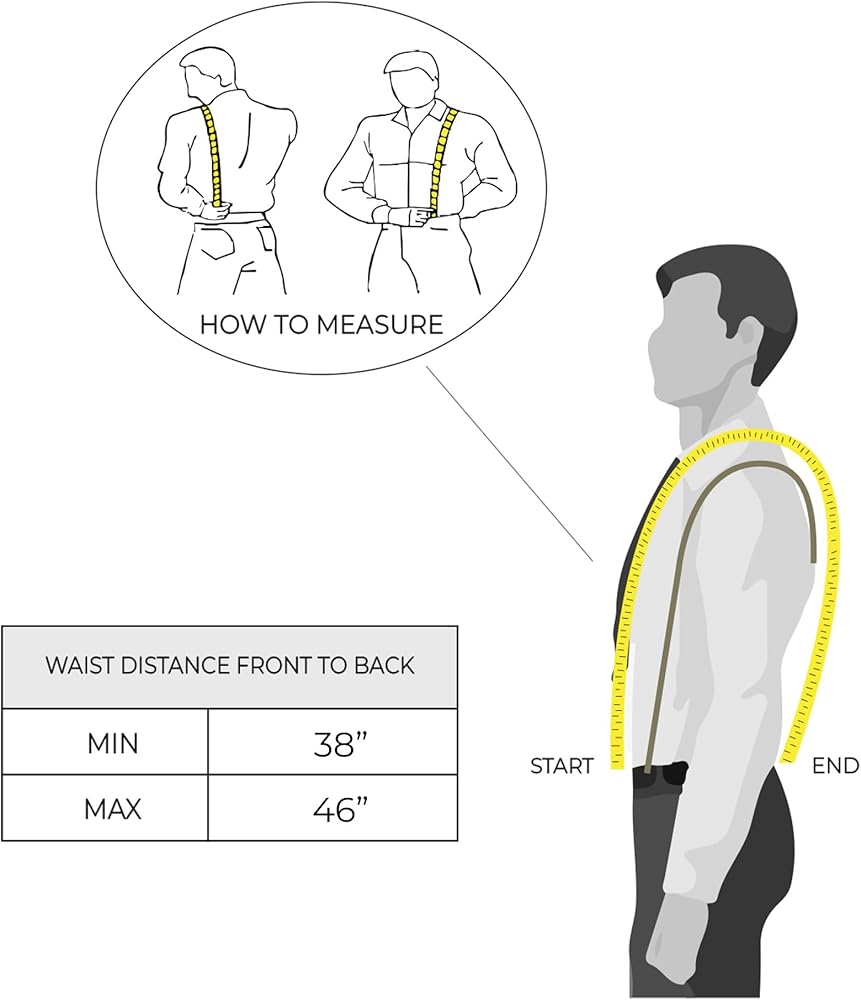 HOW TO MEASURE

| WAIST DISTANCE FRONT TO BACK | |
|---|---|
| MIN | 38” |
| MAX | 46” |

START

END