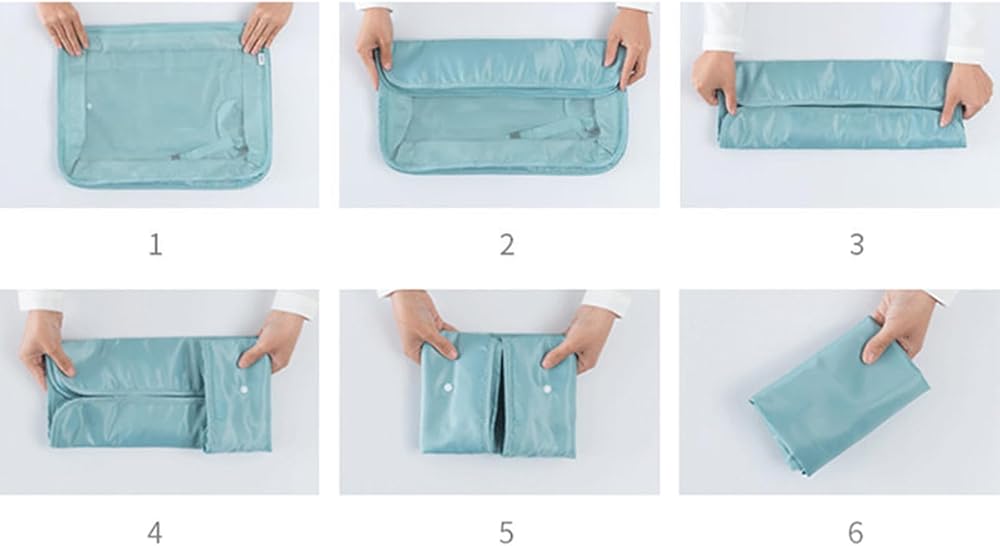 1

2

3

4

5

6