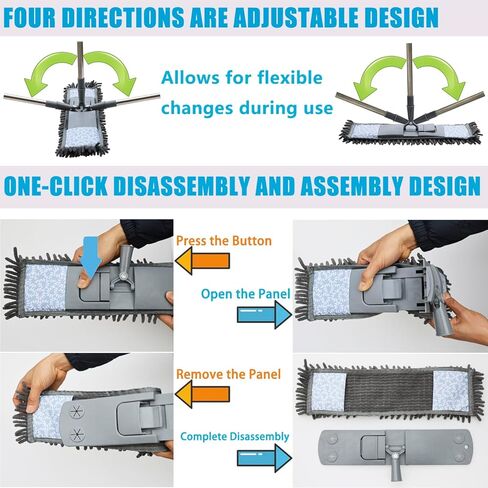 FOUR DIRECTIONS ARE ADJUSTABLE DESIGN

Allows for flexible changes during use

ONE-CLICK DISASSEMBLY AND ASSEMBLY DESIGN

Press the Button

Open the Panel

Remove the Panel

Complete Disassembly