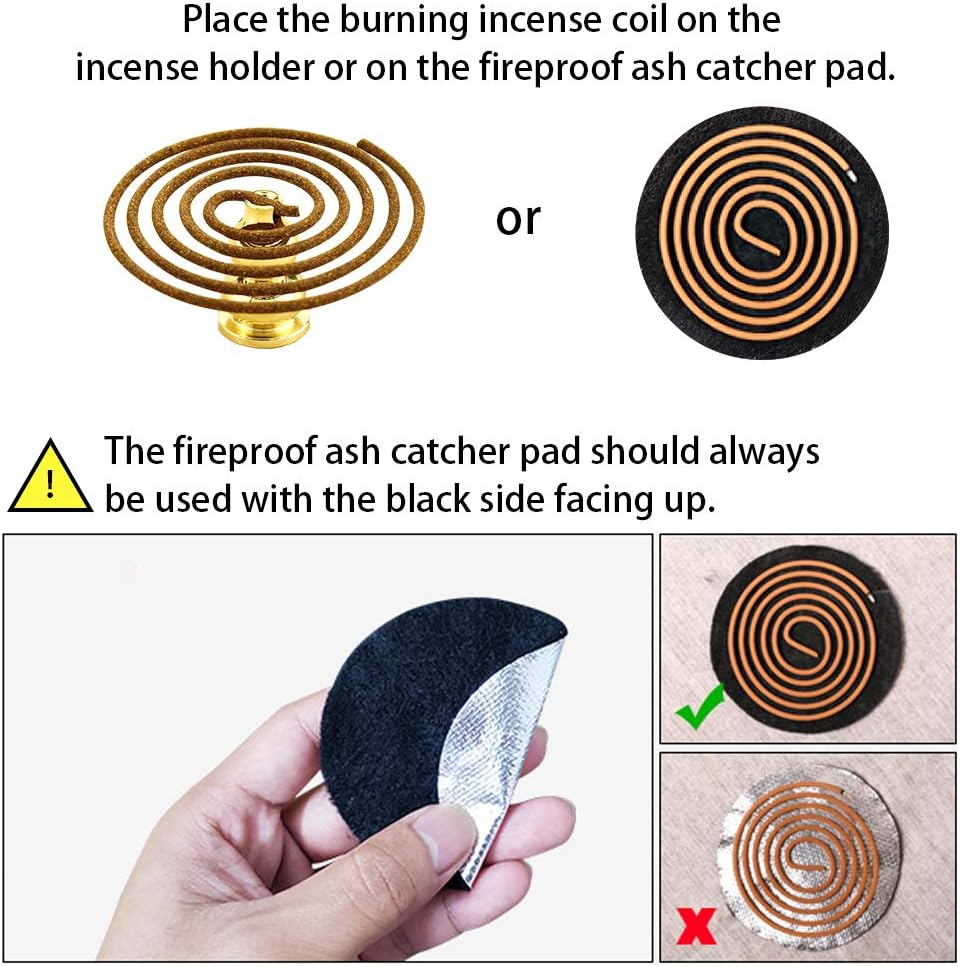 Place the burning incense coil on the incense holder or on the fireproof ash catcher pad.

or

!

The fireproof ash catcher pad should always be used with the black side facing up.