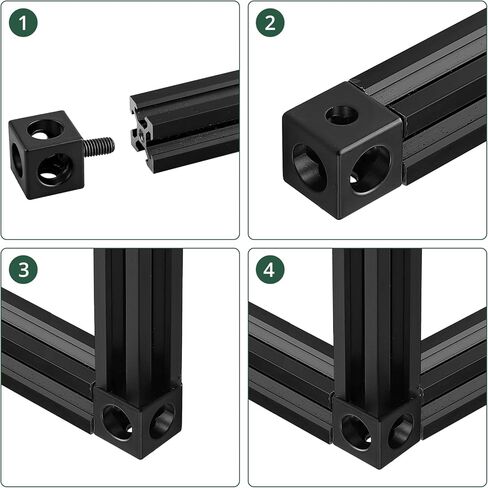 1

2

3

4