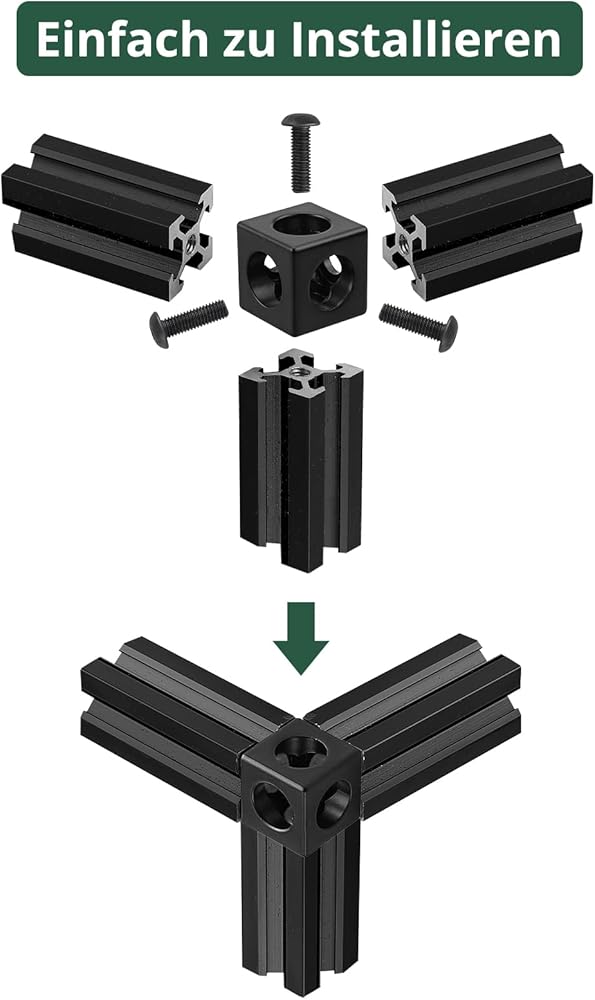 Einfach zu Installieren