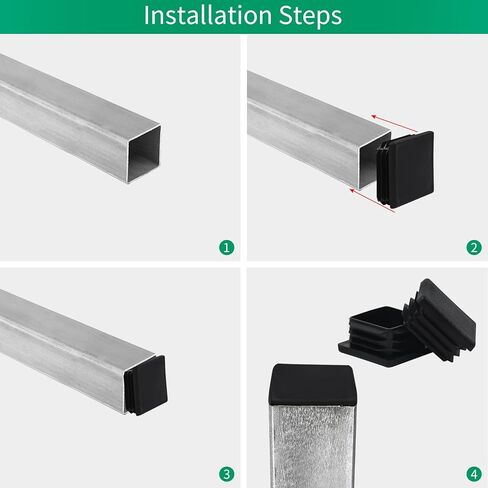 Installation Steps

1

2

3

4