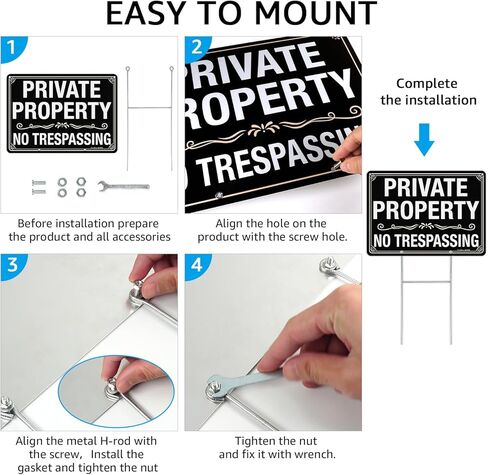 EASY TO MOUNT

1

PRIVATE PROPERTY NO TRESPASSING

Before installation prepare the product and all accessories

2

PRIVATE PROPERTY NO TRESPASSING

Align the hole on the product with the screw hole.

Complete the installation

PRIVATE PROPERTY NO TRESPASSING

3

Align the metal H-rod with the screw, Install the gasket and tighten the nut

4

Tighten the nut and fix it with wrench.