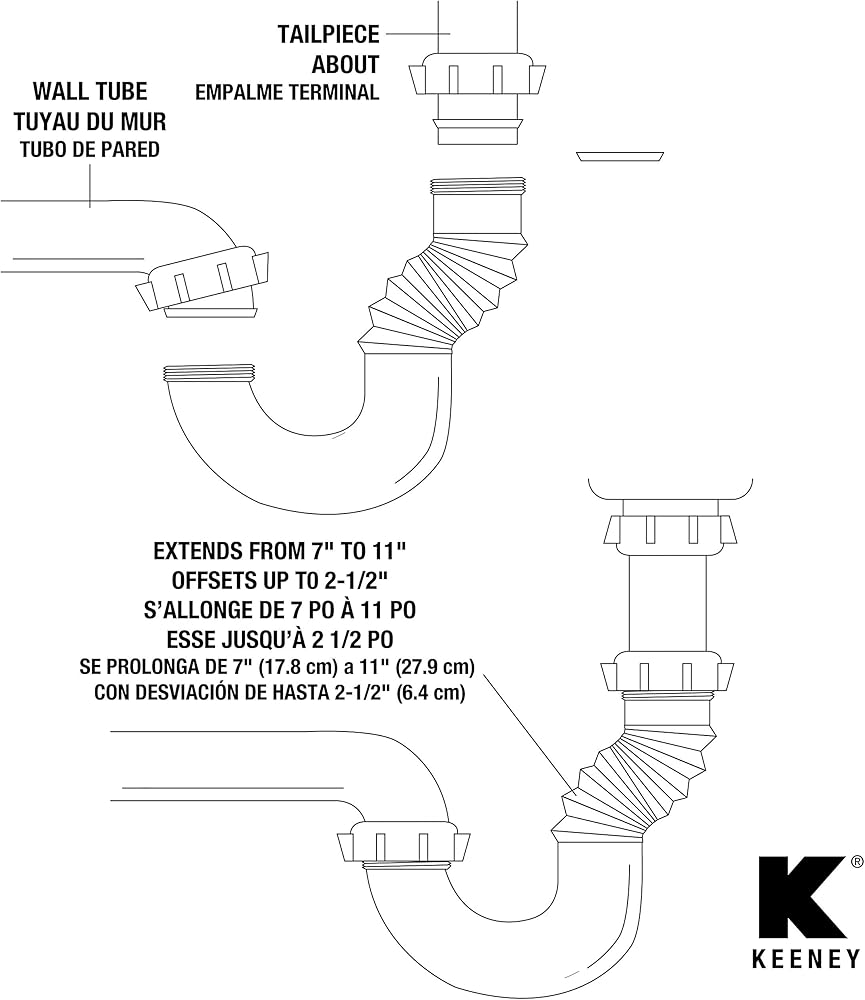 TAILPIECE
ABOUT
EMPALME TERMINAL

WALL TUBE
TUYAU DU MUR
TUBO DE PARED

EXTENDS FROM 7" TO 11"
OFFSETS UP TO 2-1/2"
S'ALLONGE DE 7 PO À 11 PO
ESSE JUSQU'À 2 1/2 PO
SE PROLONGA DE 7" (17.8 cm) a 11" (27.9 cm)
CON DESVIACIÓN DE HASTA 2-1/2" (6.4 cm)

K®
KEENEY