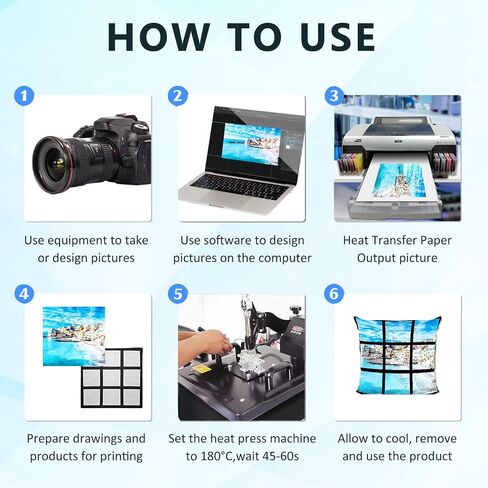 HOW TO USE

1

Use equipment to take or design pictures

2

Use software to design pictures on the computer

3

Heat Transfer Paper Output picture

4

Prepare drawings and products for printing

5

Set the heat press machine to 180°C,wait 45-60s

6

Allow to cool, remove and use the product