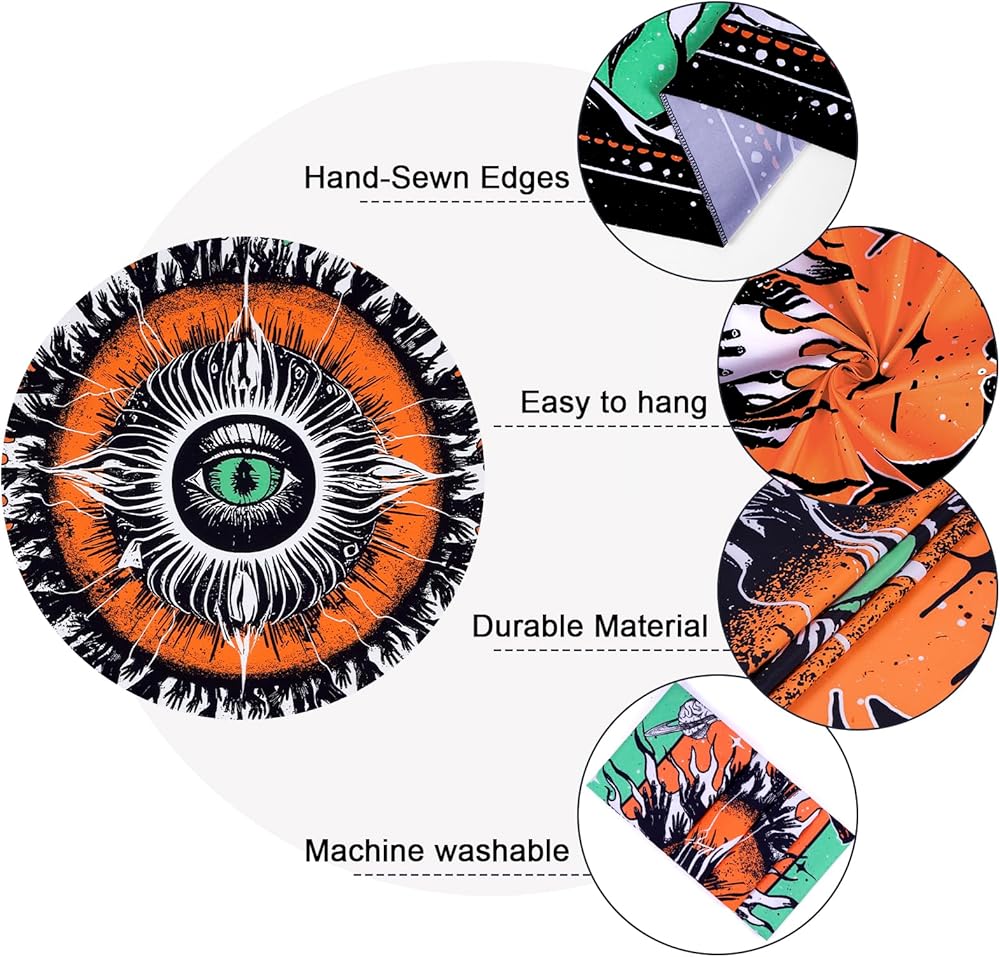 Hand-Sewn Edges

Easy to hang

Durable Material

Machine washable