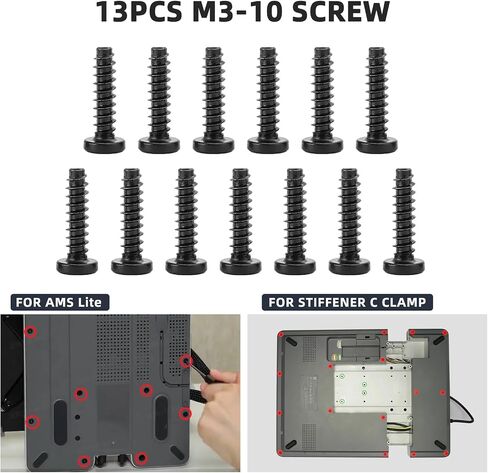 13PCS M3-10 SCREW

FOR AMS Lite

FOR STIFFENER C CLAMP