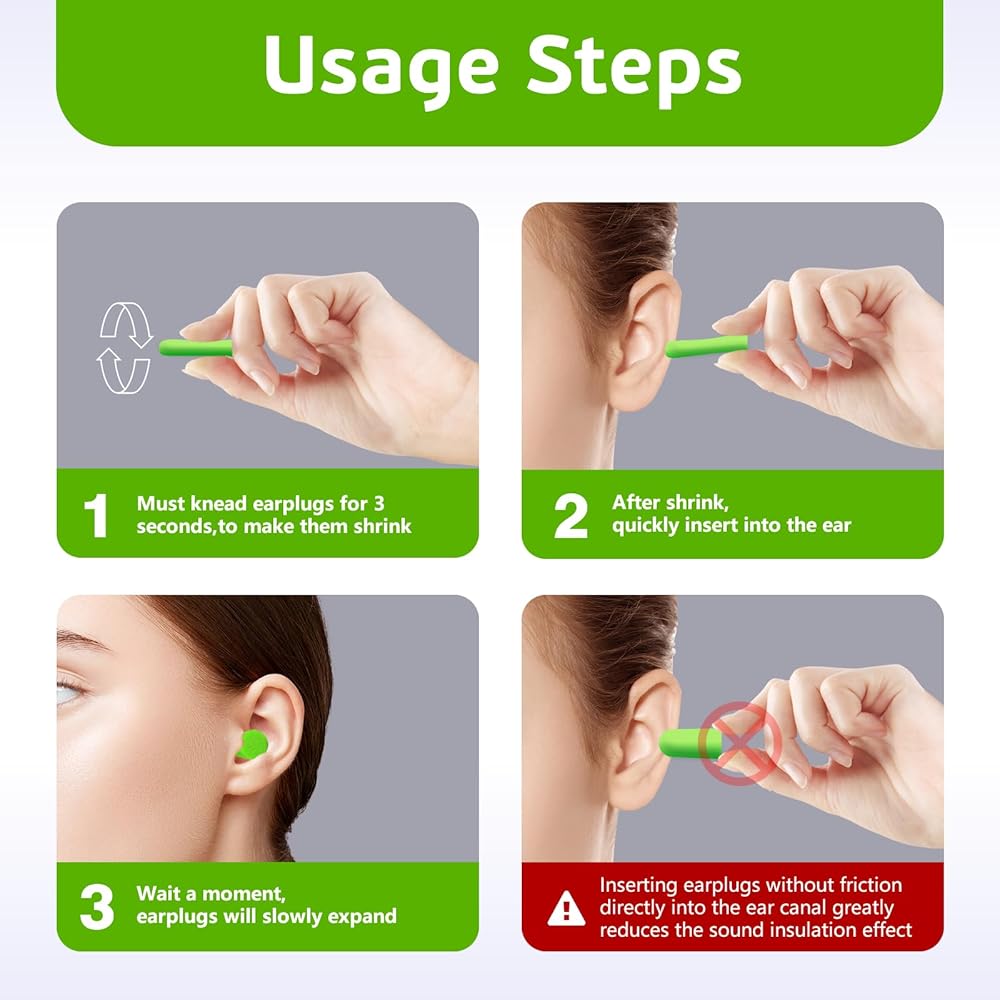 Usage Steps

1 Must knead earplugs for 3 seconds,to make them shrink

2 After shrink, quickly insert into the ear

3 Wait a moment, earplugs will slowly expand

Inserting earplugs without friction directly into the ear canal greatly reduces the sound insulation effect