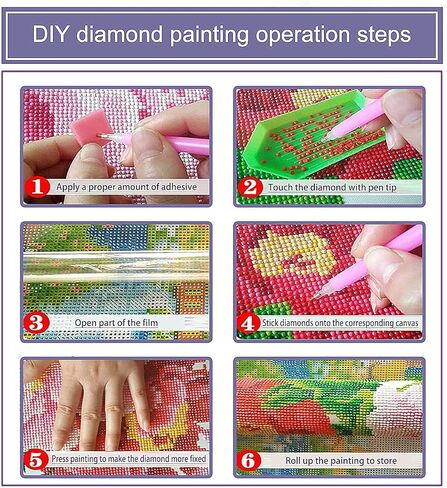 DIY diamond painting operation steps

1 Apply a proper amount of adhesive

2 Touch the diamond with pen tip

3 Open part of the film

4 Stick diamonds onto the corresponding canvas

5 Press painting to make the diamond more fixed

6 Roll up the painting to store