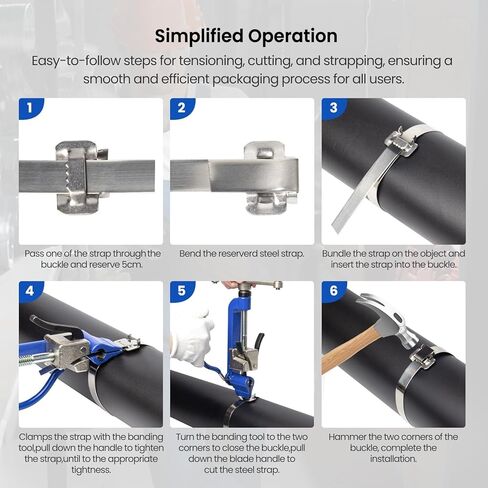 Simplified Operation

Easy-to-follow steps for tensioning, cutting, and strapping, ensuring a smooth and efficient packaging process for all users.

1

Pass one of the strap through the buckle and reserve 5cm.

2

Bend the reserverd steel strap.

3

Bundle the strap on the object and insert the strap into the buckle.

4

Clamps the strap with the banding tool,pull down the handle to tighten the strap,until to the appropriate tightness.

5

Turn the banding tool to the two corners to close the buckle,pull down the blade handle to cut the steel strap.

6

Hammer the two corners of the buckle, complete the installation.