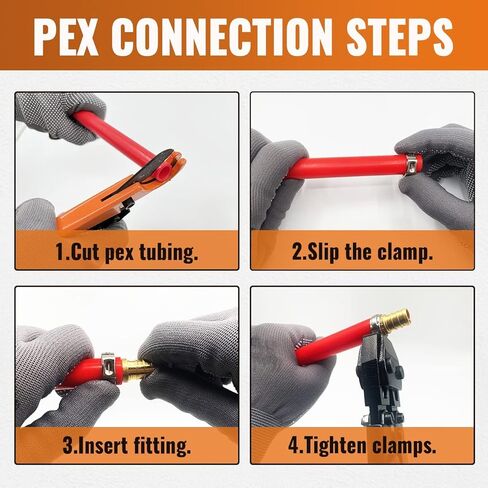 PEX CONNECTION STEPS

1.Cut pex tubing.

2.Slip the clamp.

3.Insert fitting.

4.Tighten clamps.