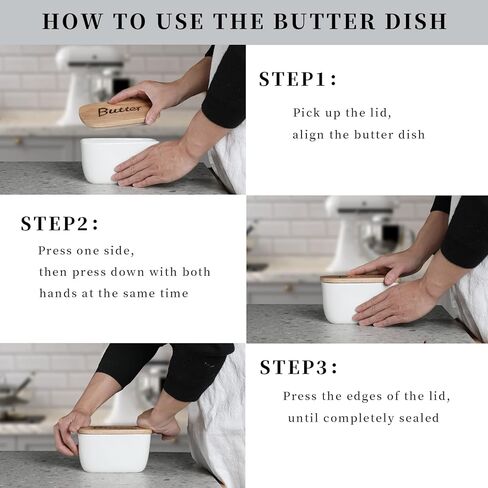 HOW TO USE THE BUTTER DISH

Butter

STEP1:

Pick up the lid,
align the butter dish

STEP2:

Press one side,
then press down with both hands at the same time

STEP3:

Press the edges of the lid,
until completely sealed