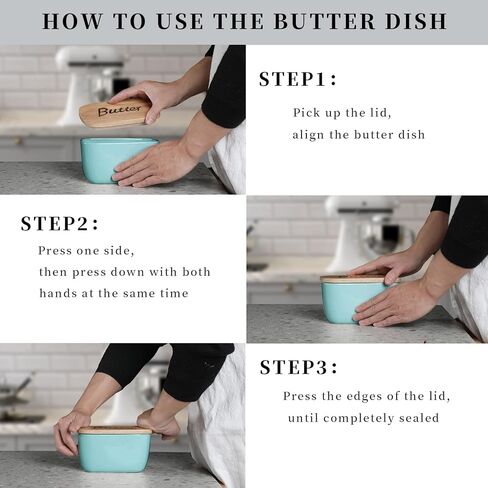 HOW TO USE THE BUTTER DISH

Butter

STEP1:

Pick up the lid,
align the butter dish

STEP2:

Press one side,
then press down with both
hands at the same time

STEP3:

Press the edges of the lid,
until completely sealed