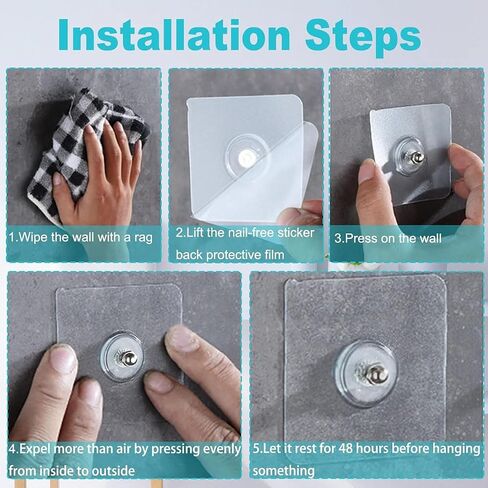 Installation Steps

1.Wipe the wall with a rag

2.Lift the nail-free sticker back protective film

3.Press on the wall

4.Expel more than air by pressing evenly from inside to outside

5.Let it rest for 48 hours before hanging something