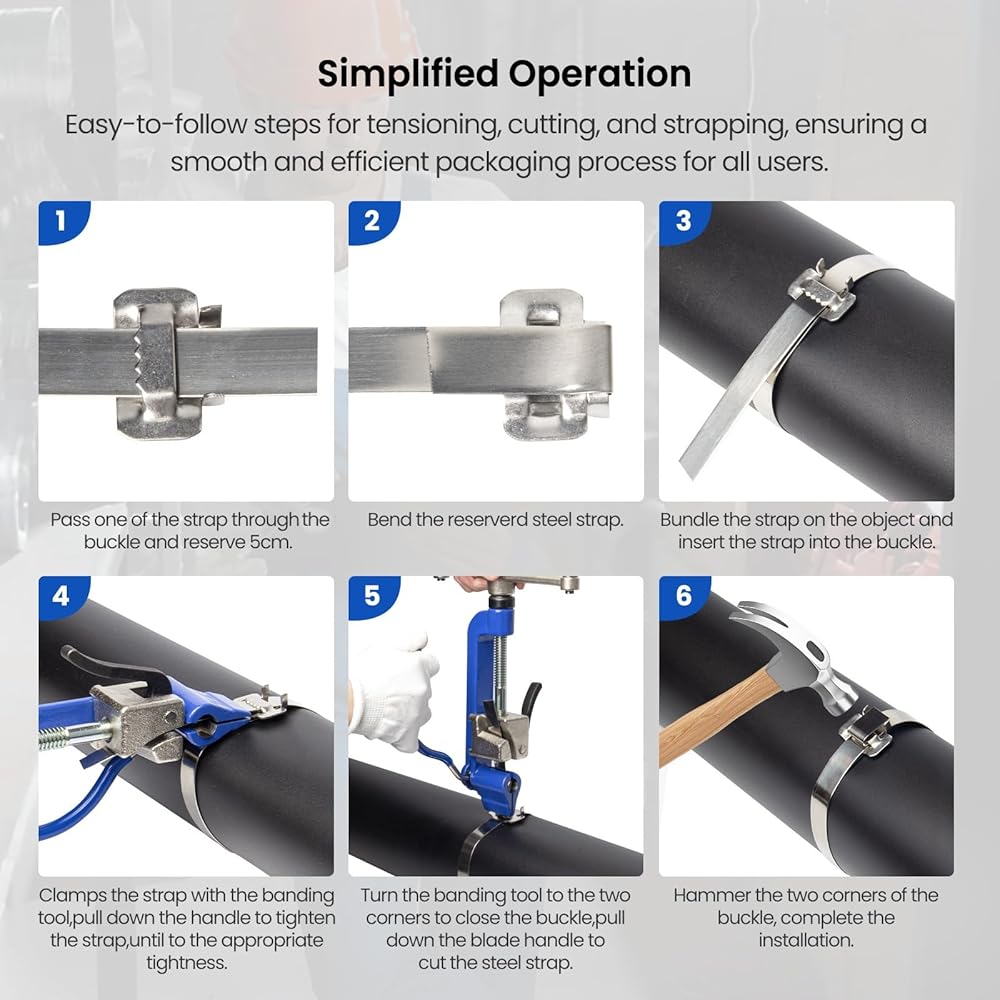 Simplified Operation

Easy-to-follow steps for tensioning, cutting, and strapping, ensuring a smooth and efficient packaging process for all users.

1

Pass one of the strap through the buckle and reserve 5cm.

2

Bend the reserverd steel strap.

3

Bundle the strap on the object and insert the strap into the buckle.

4

Clamps the strap with the banding tool,pull down the handle to tighten the strap,until to the appropriate tightness.

5

Turn the banding tool to the two corners to close the buckle,pull down the blade handle to cut the steel strap.

6

Hammer the two corners of the buckle, complete the installation.