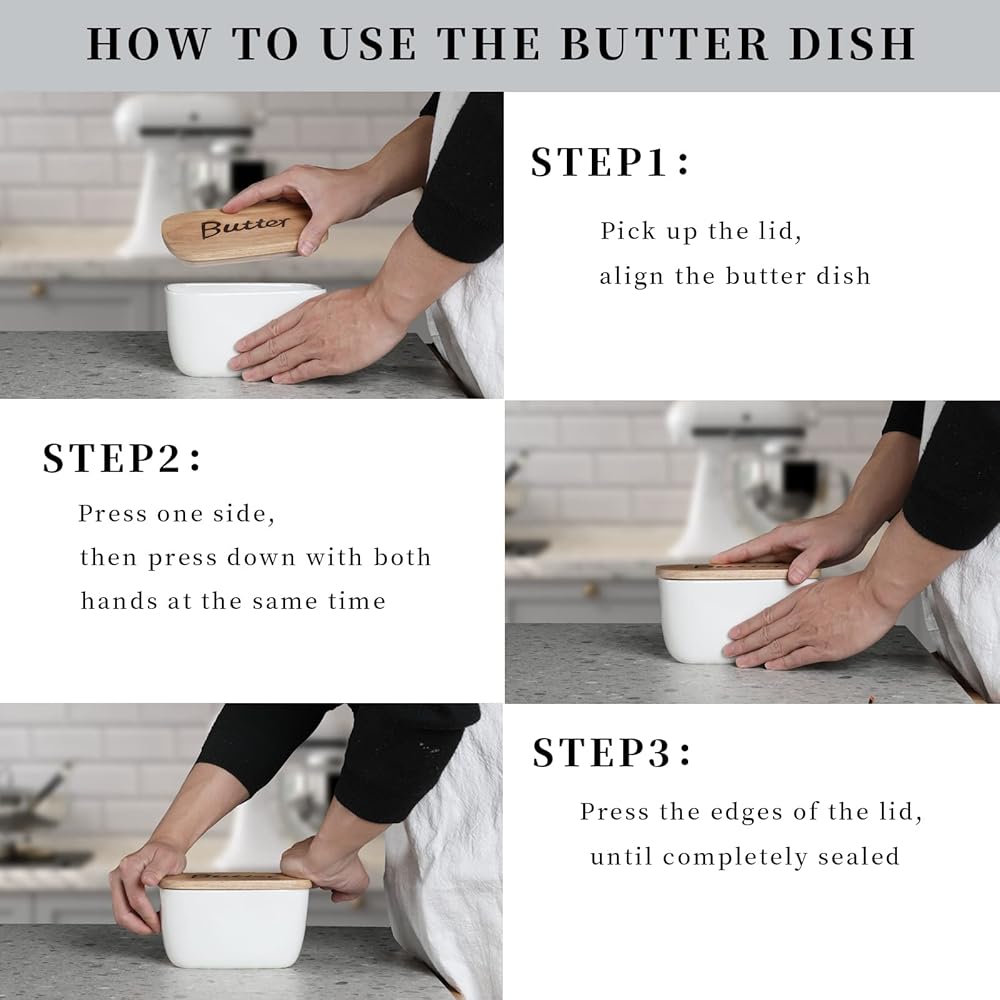 HOW TO USE THE BUTTER DISH

Butter

STEP1:

Pick up the lid, align the butter dish

STEP2:

Press one side, then press down with both hands at the same time

STEP3:

Press the edges of the lid, until completely sealed