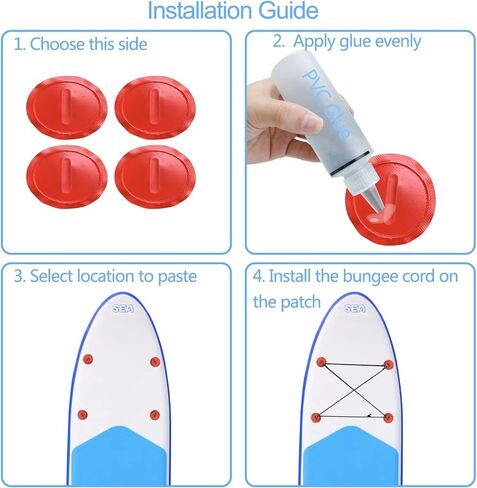 Installation Guide

1. Choose this side

2. Apply glue evenly

PVC Glue

3. Select location to paste

SEA

4. Install the bungee cord on the patch

SEA