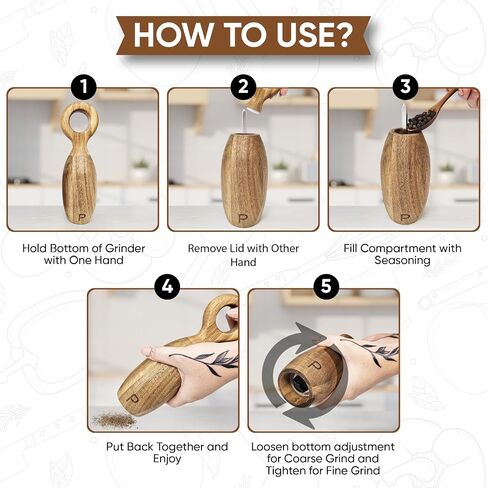 HOW TO USE?

1
P
Hold Bottom of Grinder with One Hand

2
P
Remove Lid with Other Hand

3
P
Fill Compartment with Seasoning

4
P
Put Back Together and Enjoy

5
P
Loosen bottom adjustment for Coarse Grind and Tighten for Fine Grind