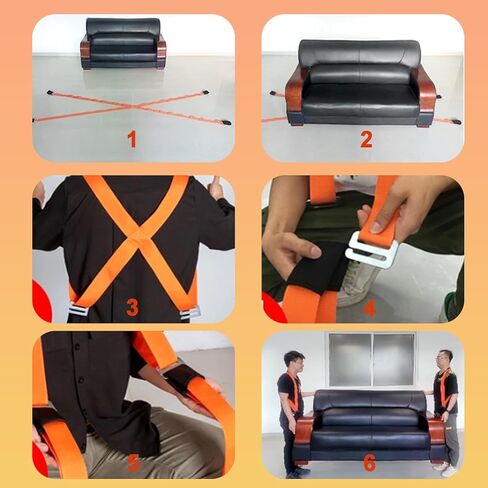 1

2

3

4

5

6