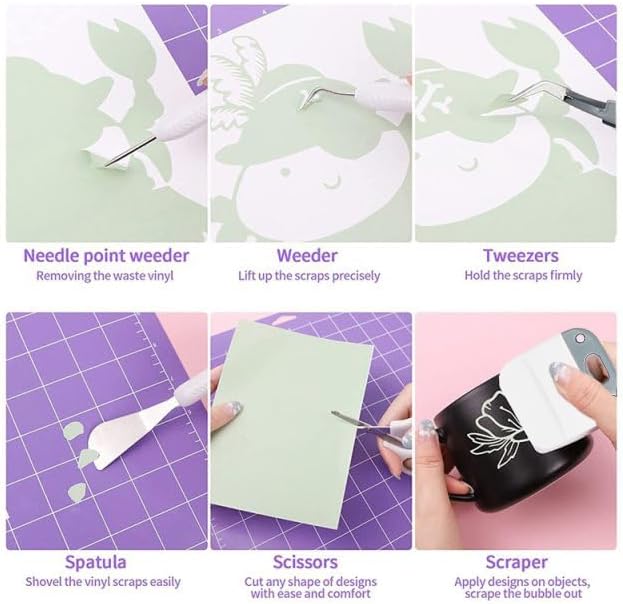 Needle point weeder
Removing the waste vinyl

Weeder
Lift up the scraps precisely

Tweezers
Hold the scraps firmly

Spatula
Shovel the vinyl scraps easily

Scissors
Cut any shape of designs with ease and comfort

Scraper
Apply designs on objects, scrape the bubble out