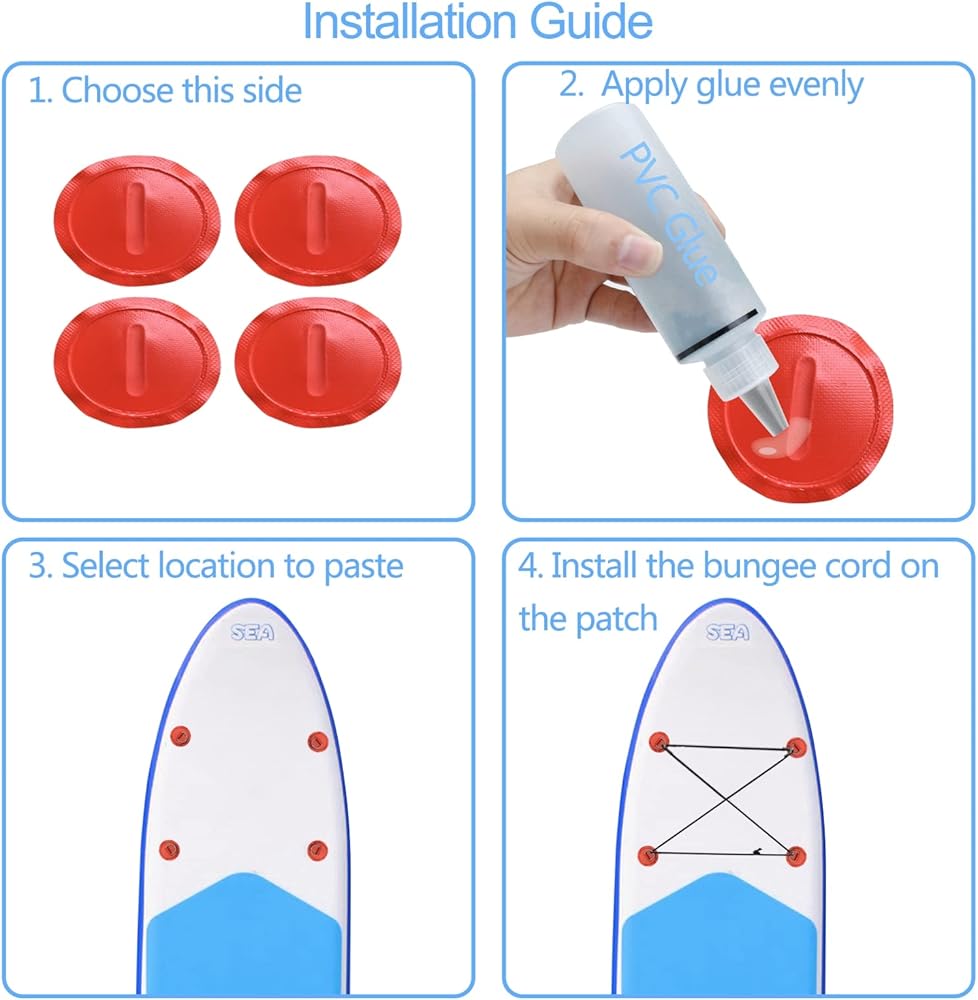 Installation Guide

1. Choose this side

2. Apply glue evenly

PVC Glue

3. Select location to paste

SEA

4. Install the bungee cord on the patch

SEA