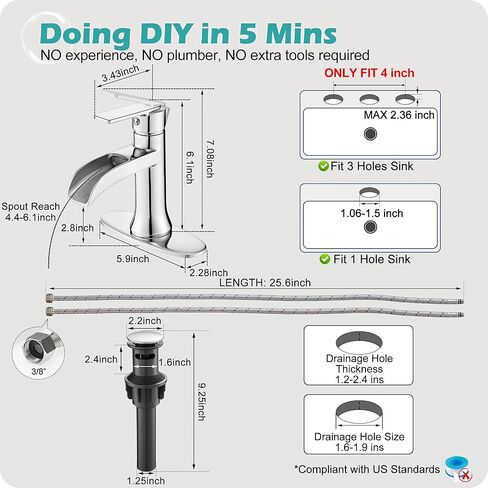 Doing DIY in 5 Mins
NO experience, NO plumber, NO extra tools required

3.43inch
7.08inch
6.1inch
Spout Reach 4.4-6.1inch
2.8inch
5.9inch
2.28inch

ONLY FIT 4 inch
MAX 2.36 inch
Fit 3 Holes Sink

1.06-1.5 inch
Fit 1 Hole Sink

LENGTH: 25.6inch

3/8"

2.2inch
2.4inch
1.6inch
9.25inch
1.25inch

Drainage Hole Thickness 1.2-2.4 ins

Drainage Hole Size 1.6-1.9 ins

*Compliant with US Standards