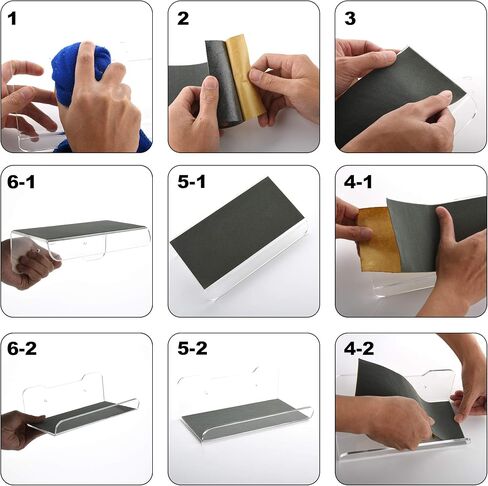 1

2

3

6-1

5-1

4-1

6-2

5-2

4-2