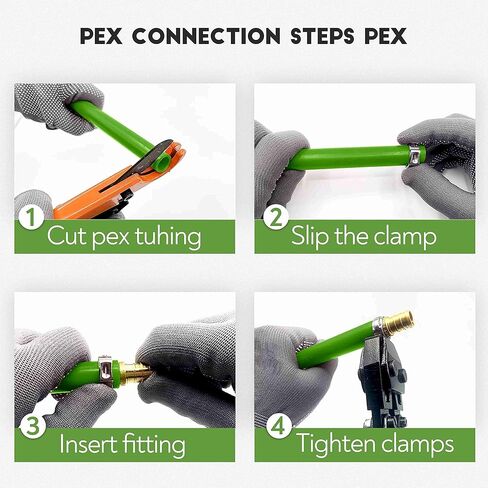 PEX CONNECTION STEPS PEX

1 Cut pex tuhing

2 Slip the clamp

3 Insert fitting

4 Tighten clamps