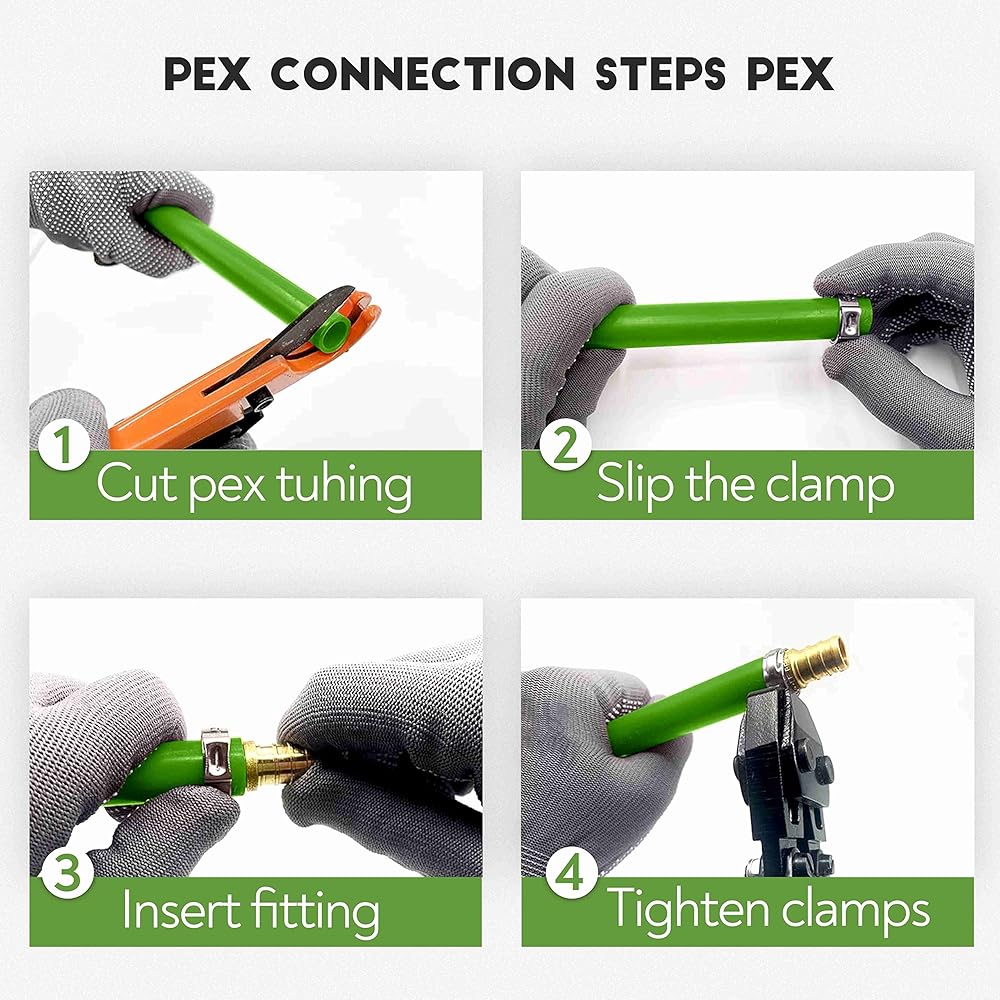 PEX CONNECTION STEPS PEX

1 Cut pex tuhing

2 Slip the clamp

3 Insert fitting

4 Tighten clamps