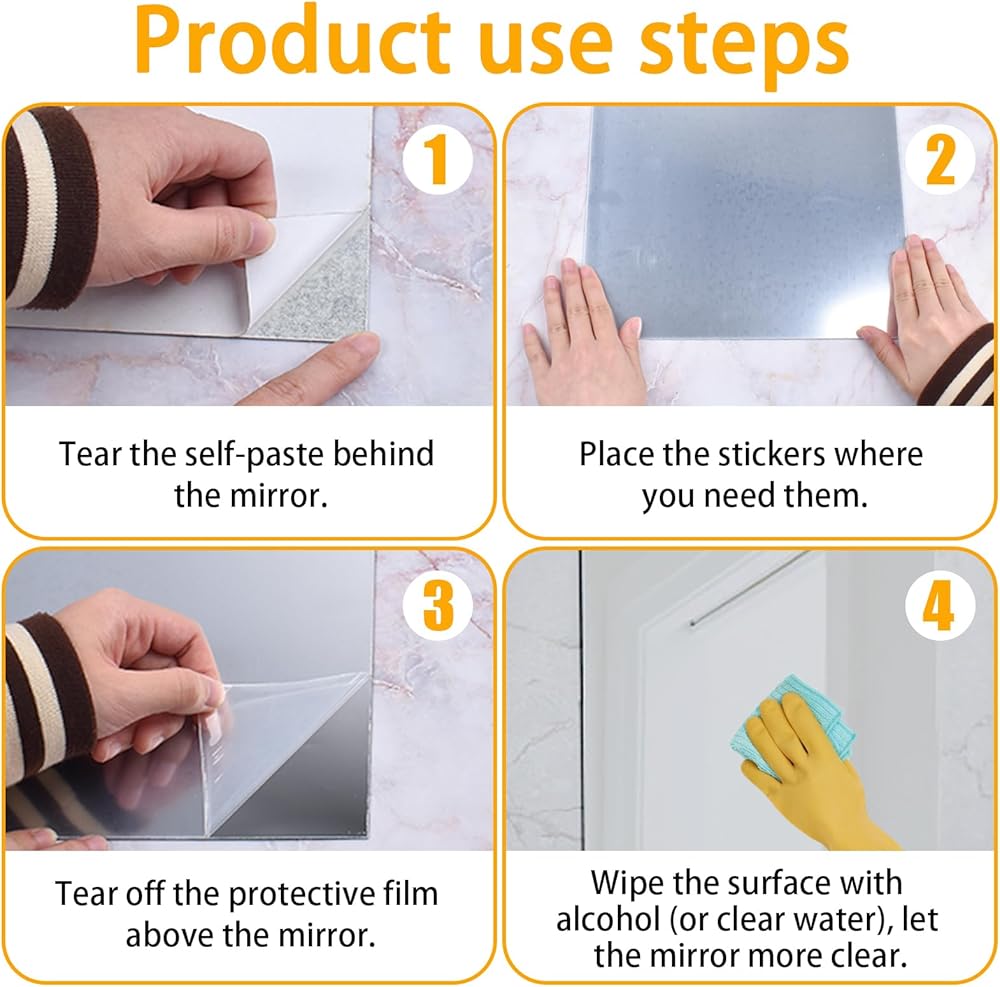 Product use steps

1

Tear the self-paste behind the mirror.

2

Place the stickers where you need them.

3

Tear off the protective film above the mirror.

4

Wipe the surface with alcohol (or clear water), let the mirror more clear.