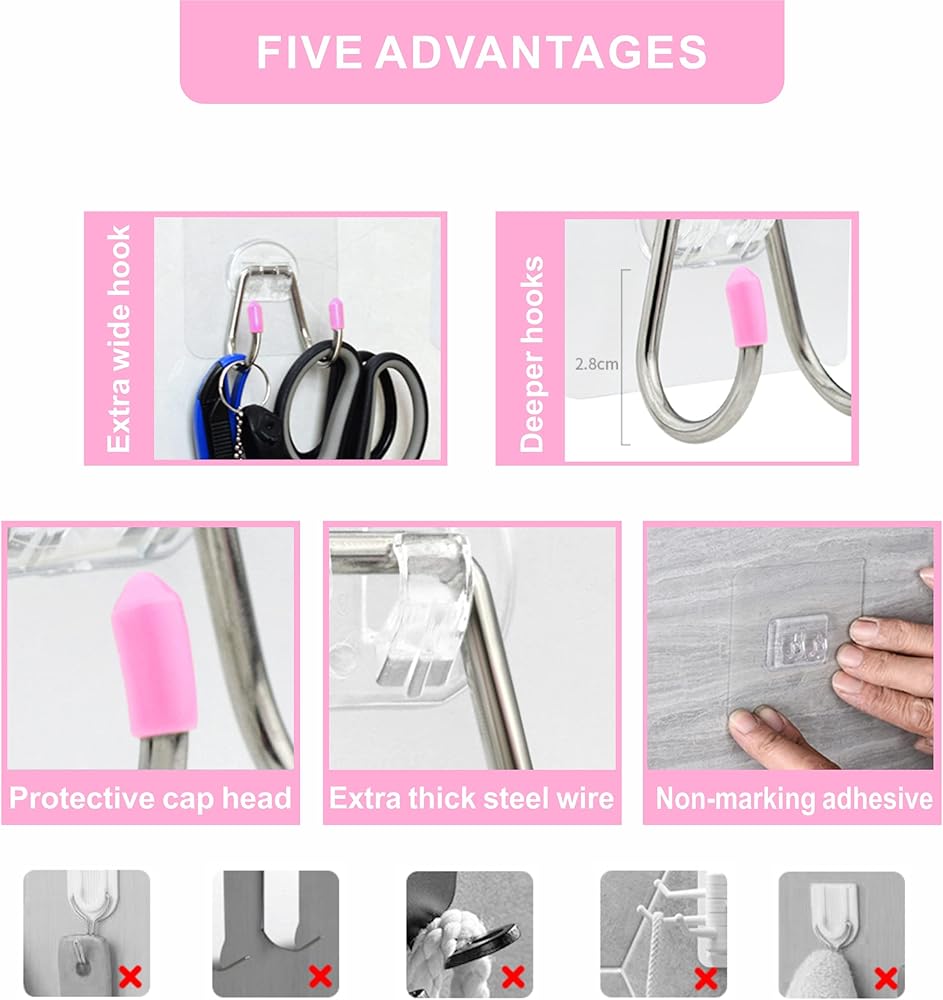 FIVE ADVANTAGES

Extra wide hook

Deeper hooks

2.8cm

Protective cap head

Extra thick steel wire

Non-marking adhesive