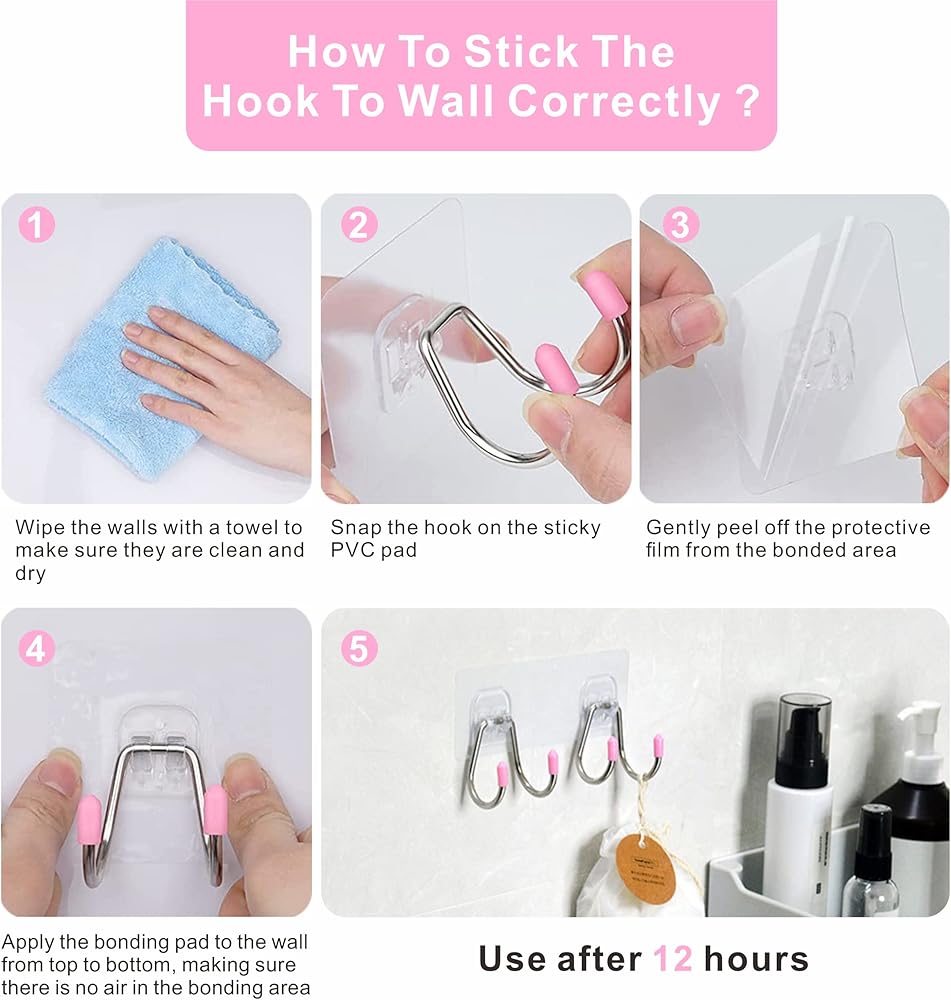 How To Stick The Hook To Wall Correctly ?

1

Wipe the walls with a towel to make sure they are clean and dry

2

Snap the hook on the sticky PVC pad

3

Gently peel off the protective film from the bonded area

4

Apply the bonding pad to the wall from top to bottom, making sure there is no air in the bonding area

5

Use after 12 hours