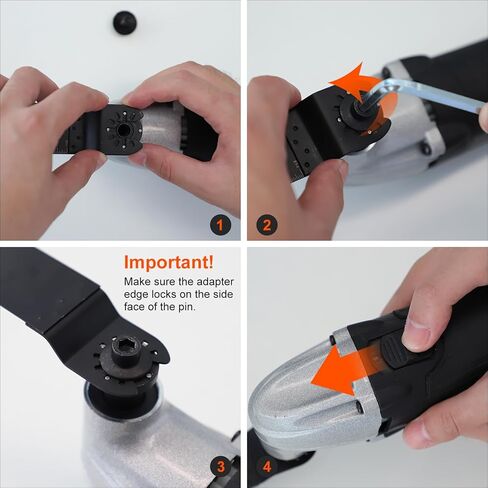 1

2

Important!
Make sure the adapter edge locks on the side face of the pin.

3

4