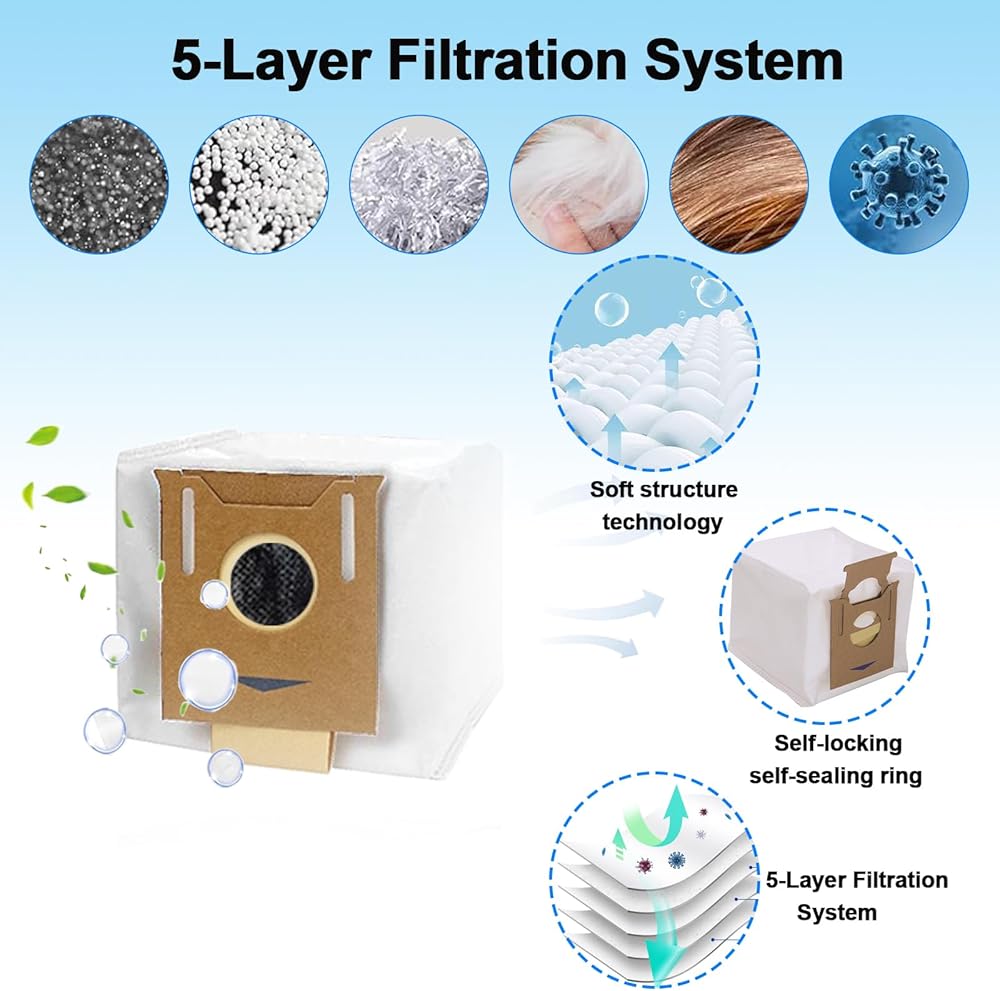 5-Layer Filtration System

Soft structure technology

Self-locking self-sealing ring

5-Layer Filtration System