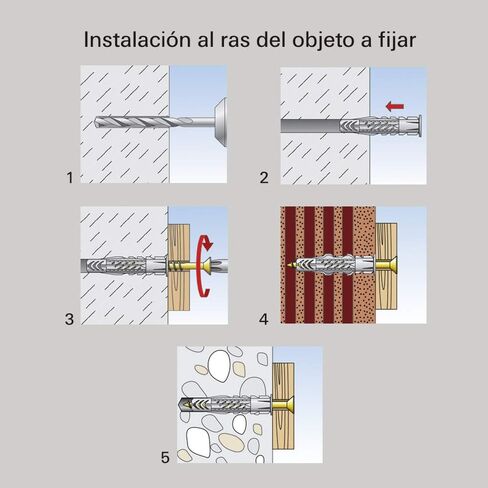 Instalación al ras del objeto a fijar

1

2

3

4

5