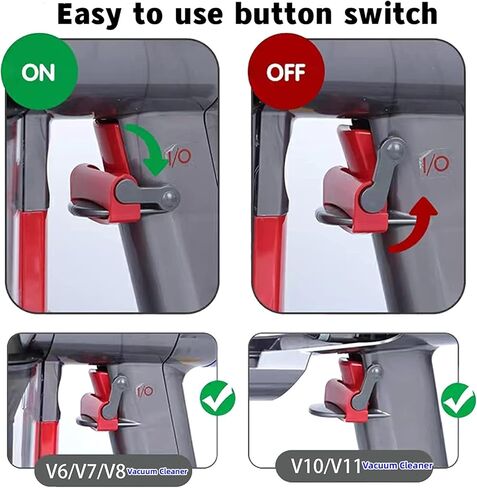 Easy to use button switch

ON

I/O

OFF

I/O

I/O

V6/V7/V8 Vacuum Cleaner

V10/V11 Vacuum Cleaner