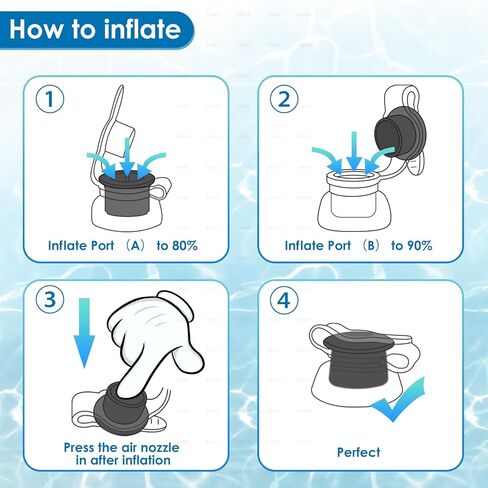 How to inflate

1

Inflate Port （A） to 80%

2

Inflate Port （B） to 90%

3

Press the air nozzle in after inflation

4

Perfect