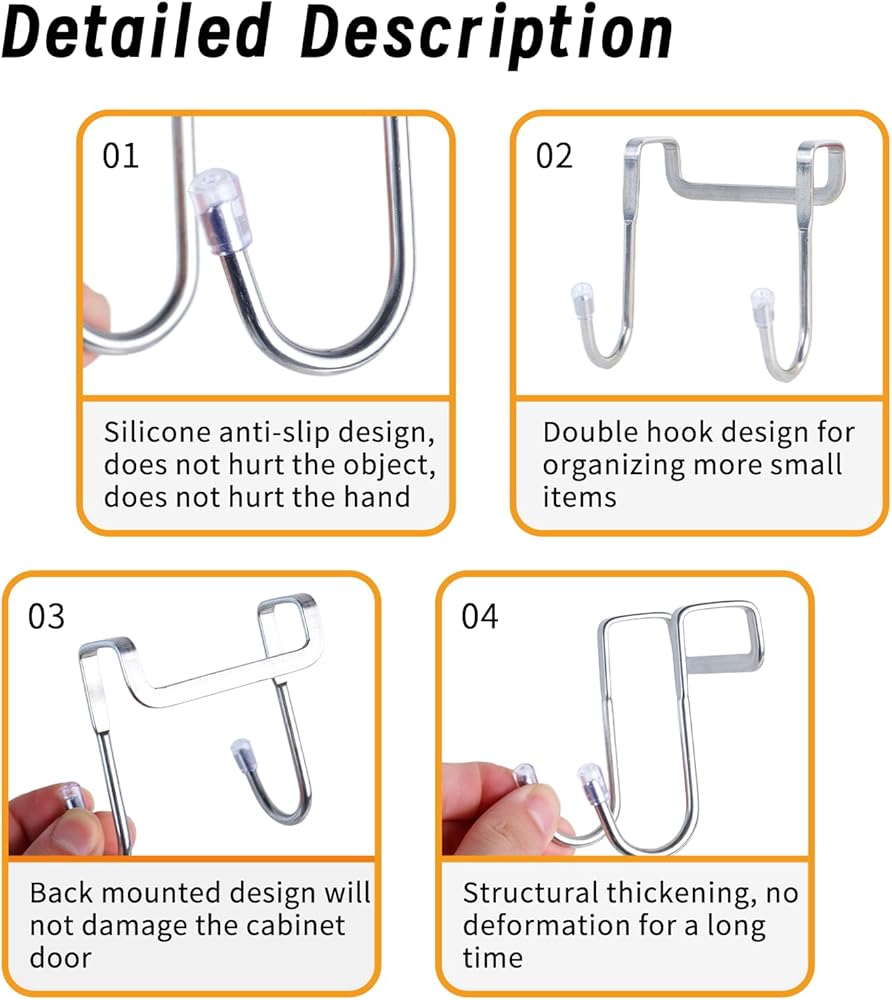 Detailed Description

01

Silicone anti-slip design, does not hurt the object, does not hurt the hand

02

Double hook design for organizing more small items

03

Back mounted design will not damage the cabinet door

04

Structural thickening, no deformation for a long time