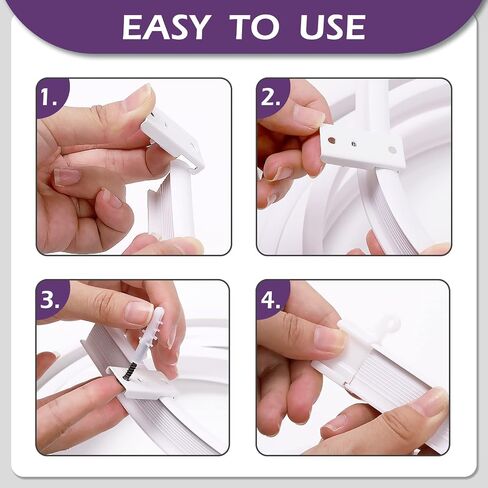 EASY TO USE

1.

2.

3.

4.