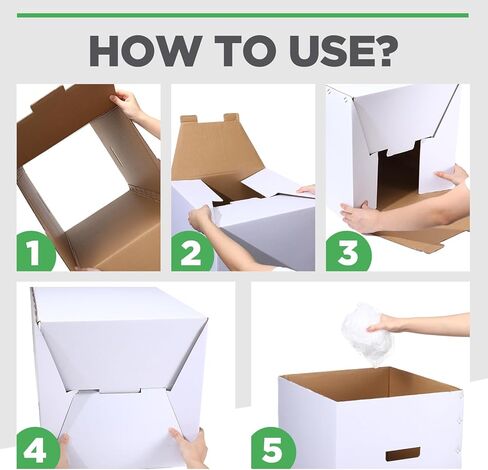 HOW TO USE?

1

2

3

4

5