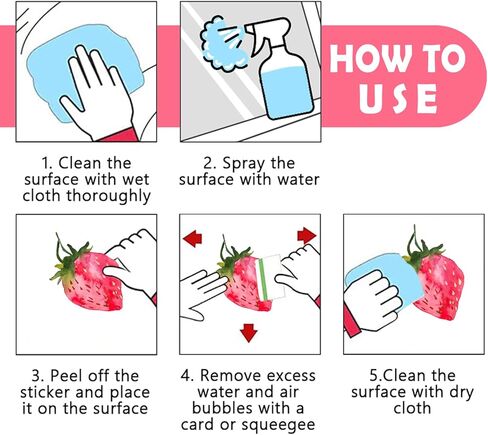 HOW TO USE

1. Clean the surface with wet cloth thoroughly

2. Spray the surface with water

3. Peel off the sticker and place it on the surface

4. Remove excess water and air bubbles with a card or squeegee

5.Clean the surface with dry cloth