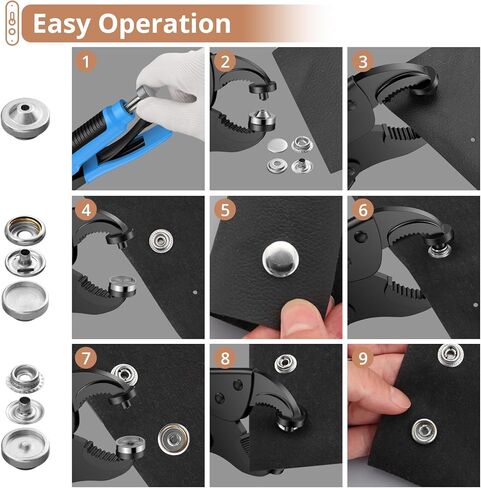 Easy Operation

1

2

3

4

5

6

7

8

9