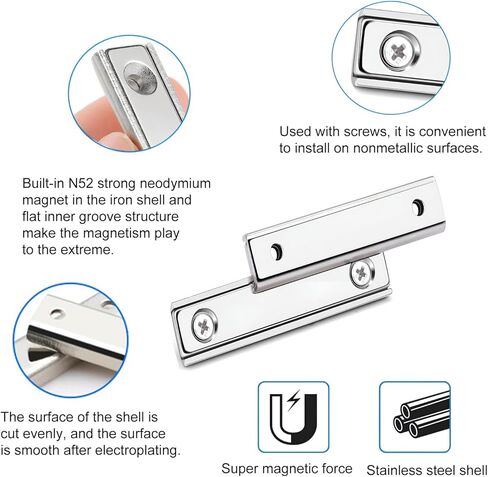 Used with screws, it is convenient to install on nonmetallic surfaces.

Built-in N52 strong neodymium magnet in the iron shell and flat inner groove structure make the magnetism play to the extreme.

The surface of the shell is cut evenly, and the surface is smooth after electroplating.

Super magnetic force

Stainless steel shell