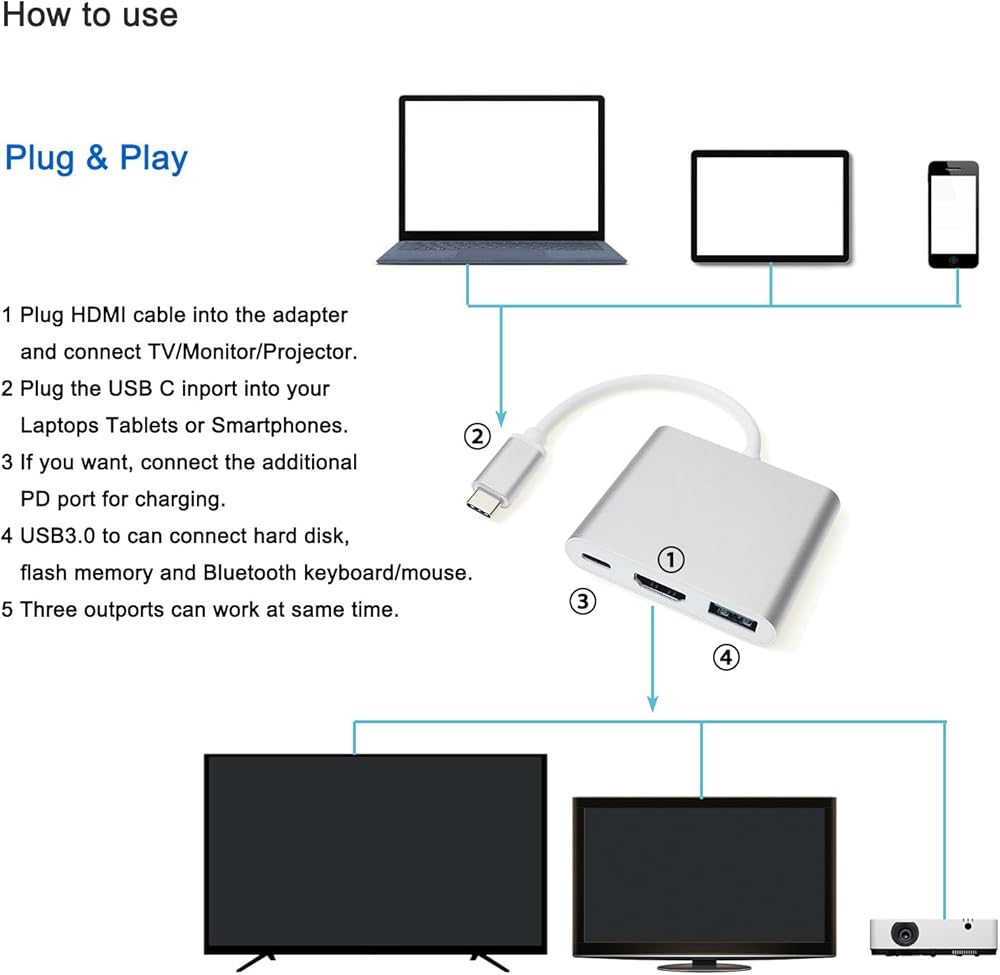 How to use

Plug & Play

1 Plug HDMI cable into the adapter and connect TV/Monitor/Projector.
2 Plug the USB C inport into your Laptops Tablets or Smartphones.
3 If you want, connect the additional PD port for charging.
4 USB3.0 to can connect hard disk, flash memory and Bluetooth keyboard/mouse.
5 Three outports can work at same time.

②
①
③
④