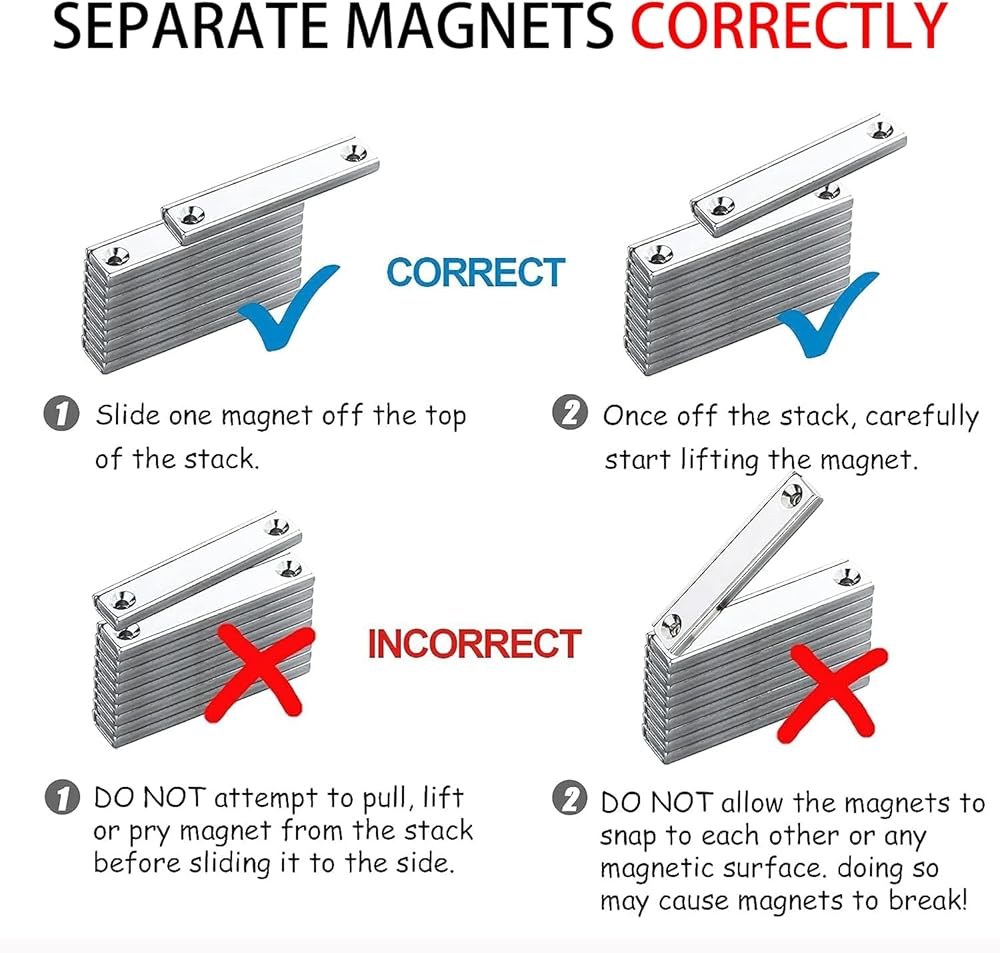 SEPARATE MAGNETS CORRECTLY

CORRECT

1 Slide one magnet off the top of the stack.

2 Once off the stack, carefully start lifting the magnet.

INCORRECT

1 DO NOT attempt to pull, lift or pry magnet from the stack before sliding it to the side.

2 DO NOT allow the magnets to snap to each other or any magnetic surface. doing so may cause magnets to break!